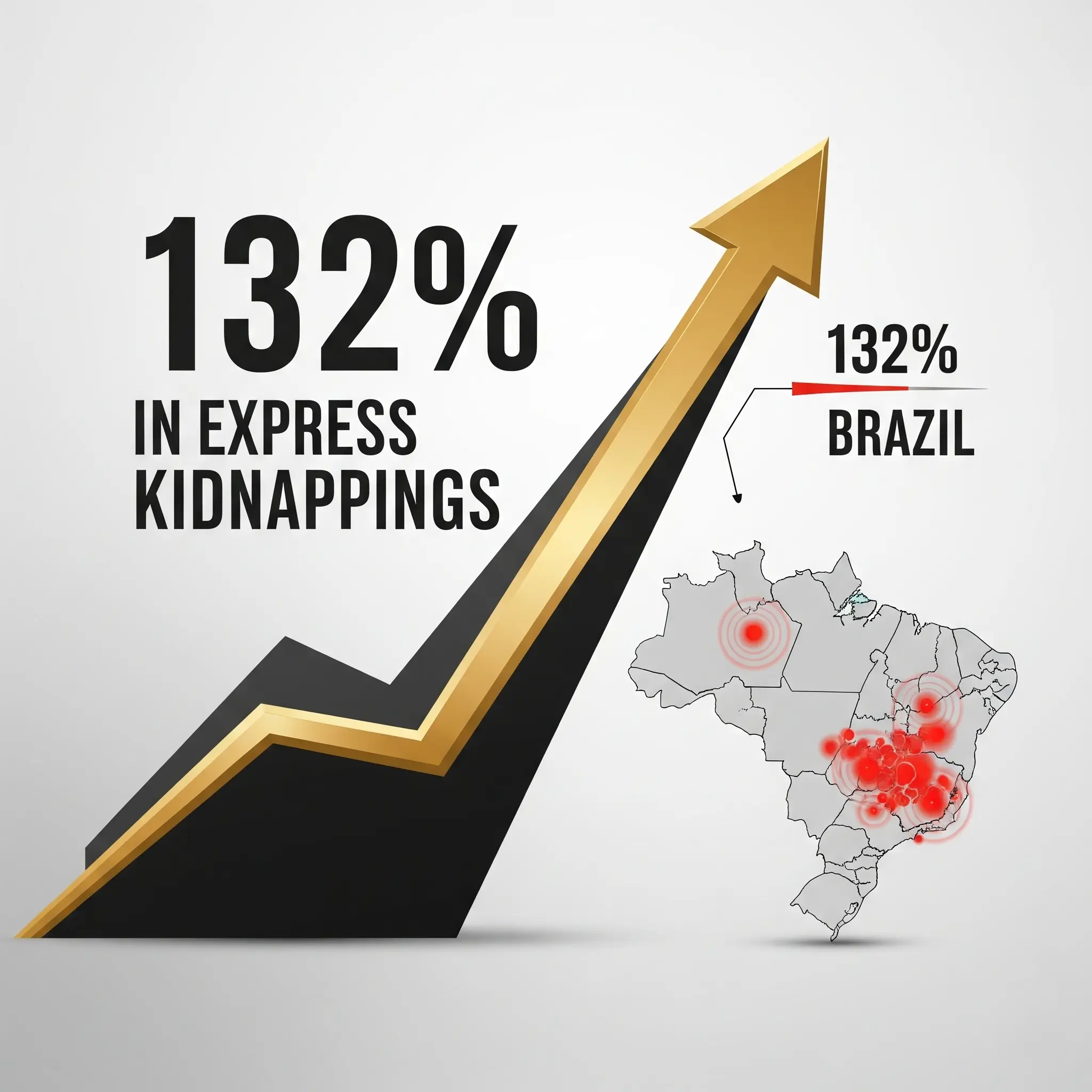 132%
IN EXPRESS KIDNAPPINGS

132%
BRAZIL